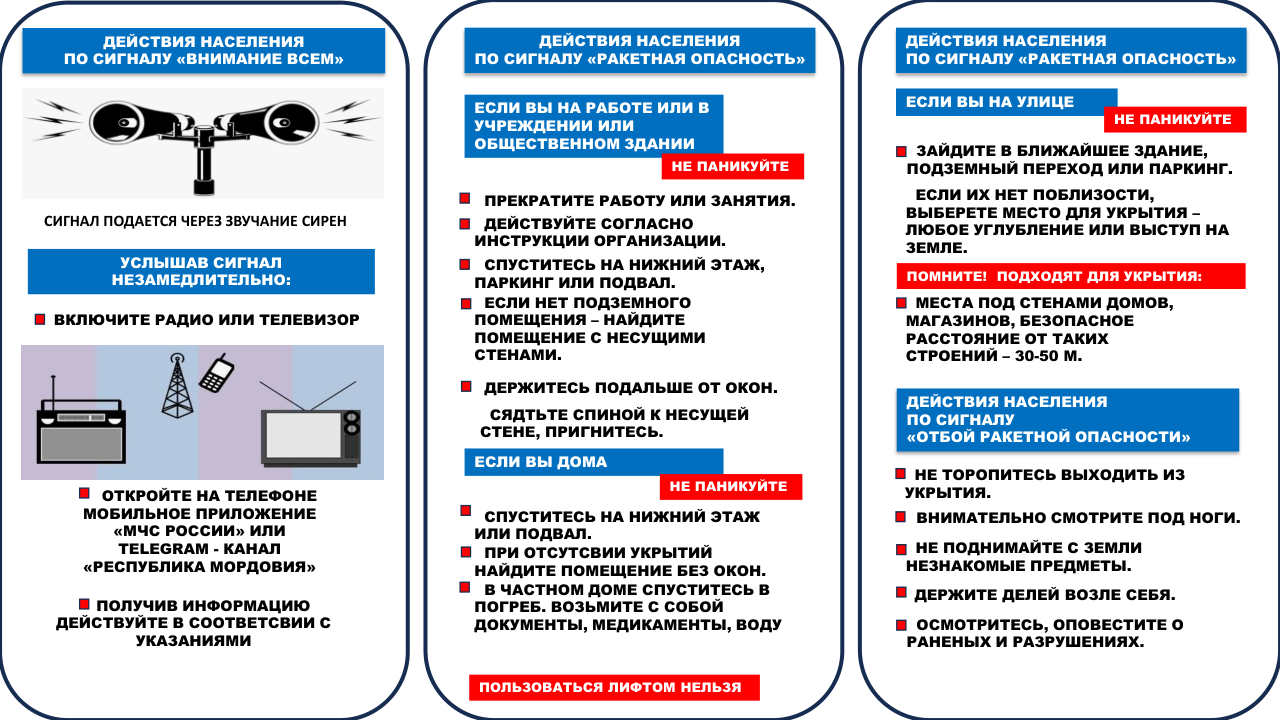 ДЕЙСТВИЯ НАСЕЛЕНИЯ
ПО СИГНАЛУ «ВНИМАНИЕ ВСЕМ»

СИГНАЛ ПОДАЕТСЯ ЧЕРЕЗ ЗВУЧАНИЕ СИРЕН

УСЛЫШАВ СИГНАЛ НЕЗАМЕДЛИТЕЛЬНО:

ВКЛЮЧИТЕ РАДИО ИЛИ ТЕЛЕВИЗОР

ОТКРОЙТЕ НА ТЕЛЕФОНЕ МОБИЛЬНОЕ ПРИЛОЖЕНИЕ «МЧС РОССИИ» ИЛИ TELEGRAM - КАНАЛ «РЕСПУБЛИКА МОРДОВИЯ»

ПОЛУЧИВ ИНФОРМАЦИЮ ДЕЙСТВУЙТЕ В СООТВЕТСВИИ С УКАЗАНИЯМИ

ДЕЙСТВИЯ НАСЕЛЕНИЯ
ПО СИГНАЛУ «РАКЕТНАЯ ОПАСНОСТЬ»

ЕСЛИ ВЫ НА РАБОТЕ ИЛИ В УЧРЕЖДЕНИИ ИЛИ ОБЩЕСТВЕННОМ ЗДАНИИ

НЕ ПАНИКУЙТЕ

ПРЕКРАТИТЕ РАБОТУ ИЛИ ЗАНЯТИЯ.

ДЕЙСТВУЙТЕ СОГЛАСНО ИНСТРУКЦИИ ОРГАНИЗАЦИИ.

СПУСТИТЕСЬ НА НИЖНИЙ ЭТАЖ, ПАРКИНГ ИЛИ ПОДВАЛ.

ЕСЛИ НЕТ ПОДЗЕМНОГО ПОМЕЩЕНИЯ – НАЙДИТЕ ПОМЕЩЕНИЕ С НЕСУЩИМИ СТЕНАМИ.

ДЕРЖИТЕСЬ ПОДАЛЬШЕ ОТ ОКОН.

СЯДТЬТЕ СПИНОЙ К НЕСУЩЕЙ СТЕНЕ, ПРИГНИТЕСЬ.

ЕСЛИ ВЫ ДОМА

НЕ ПАНИКУЙТЕ

СПУСТИТЕСЬ НА НИЖНИЙ ЭТАЖ ИЛИ ПОДВАЛ.

ПРИ ОТСУТСВИИ УКРЫТИЙ НАЙДИТЕ ПОМЕЩЕНИЕ БЕЗ ОКОН.

В ЧАСТНОМ ДОМЕ СПУСТИТЕСЬ В ПОГРЕБ. ВОЗЬМИТЕ С СОБОЙ ДОКУМЕНТЫ, МЕДИКАМЕНТЫ, ВОДУ

ПОЛЬЗОВАТЬСЯ ЛИФТОМ НЕЛЬЗЯ

ДЕЙСТВИЯ НАСЕЛЕНИЯ
ПО СИГНАЛУ «РАКЕТНАЯ ОПАСНОСТЬ»

ЕСЛИ ВЫ НА УЛИЦЕ

НЕ ПАНИКУЙТЕ

ЗАЙДИТЕ В БЛИЖАЙШЕЕ ЗДАНИЕ, ПОДЗЕМНЫЙ ПЕРЕХОД ИЛИ ПАРКИНГ.

ЕСЛИ ИХ НЕТ ПОБЛИЗОСТИ, ВЫБЕРЕТЕ МЕСТО ДЛЯ УКРЫТИЯ – ЛЮБОЕ УГЛУБЛЕНИЕ ИЛИ ВЫСТУП НА ЗЕМЛЕ.

ПОМНИТЕ! ПОДХОДЯТ ДЛЯ УКРЫТИЯ:

МЕСТА ПОД СТЕНАМИ ДОМОВ, МАГАЗИНОВ, БЕЗОПАСНОЕ РАССТОЯНИЕ ОТ ТАКИХ СТРОЕНИЙ – 30-50 М.

ДЕЙСТВИЯ НАСЕЛЕНИЯ
ПО СИГНАЛУ
«ОТБОЙ РАКЕТНОЙ ОПАСНОСТИ»

НЕ ТОРОПИТЕСЬ ВЫХОДИТЬ ИЗ УКРЫТИЯ.

ВНИМАТЕЛЬНО СМОТРИТЕ ПОД НОГИ.

НЕ ПОДНИМАЙТЕ С ЗЕМЛИ НЕЗНАКОМЫЕ ПРЕДМЕТЫ.

ДЕРЖИТЕ ДЕЛЕЙ ВОЗЛЕ СЕБЯ.

ОСМОТРИТЕСЬ, ОПОВЕСТИТЕ О РАНЕНЫХ И РАЗРУШЕНИЯХ.